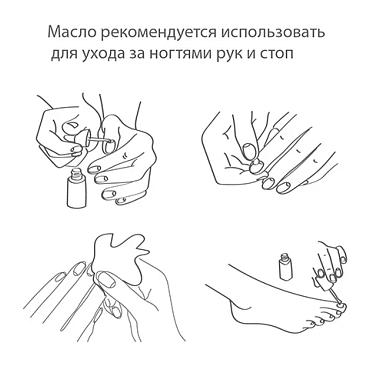 Масло рекомендуется использовать для ухода за ногтями рук и стоп