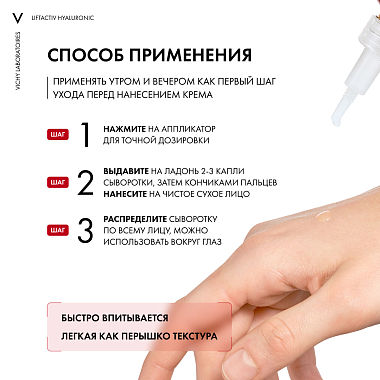 V
VICHY LABORATOIRES
LIFTACTIV HYALURONIC

СПОСОБ ПРИМЕНЕНИЯ

ПРИМЕНЯТЬ УТРОМ И ВЕЧЕРОМ КАК ПЕРВЫЙ ШАГ УХОДА ПЕРЕД НАНЕСЕНИЕМ КРЕМА

ШАГ 1 НАЖМИТЕ НА АППЛИКАТОР ДЛЯ ТОЧНОЙ ДОЗИРОВКИ

ШАГ 2 ВЫДАВИТЕ НА ЛАДОНЬ 2-3 КАПЛИ СЫВОРОТКИ, ЗАТЕМ КОНЧИКАМИ ПАЛЬЦЕВ НАНЕСИТЕ НА ЧИСТОЕ СУХОЕ ЛИЦО

ШАГ 3 РАСПРЕДЕЛИТЕ СЫВОРОТКУ ПО ВСЕМУ ЛИЦУ, МОЖНО ИСПОЛЬЗОВАТЬ ВОКРУГ ГЛАЗ

БЫСТРО ВПИТЫВАЕТСЯ
ЛЕГКАЯ КАК ПЕРЫШКО ТЕКСТУРА