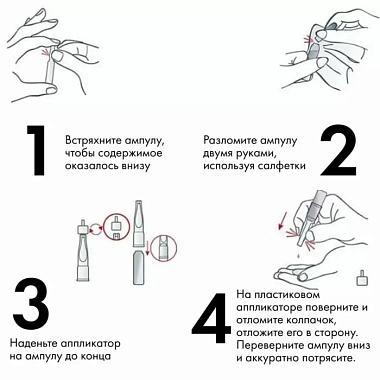 1
Встряхните ампулу, чтобы содержимое оказалось внизу

Разломите ампулу двумя руками, используя салфетки
2

3
Наденьте аппликатор на ампулу до конца

4
На пластиковом аппликаторе поверните и отломите колпачок, отложите его в сторону. Переверните ампулу вниз и аккуратно потрясите.