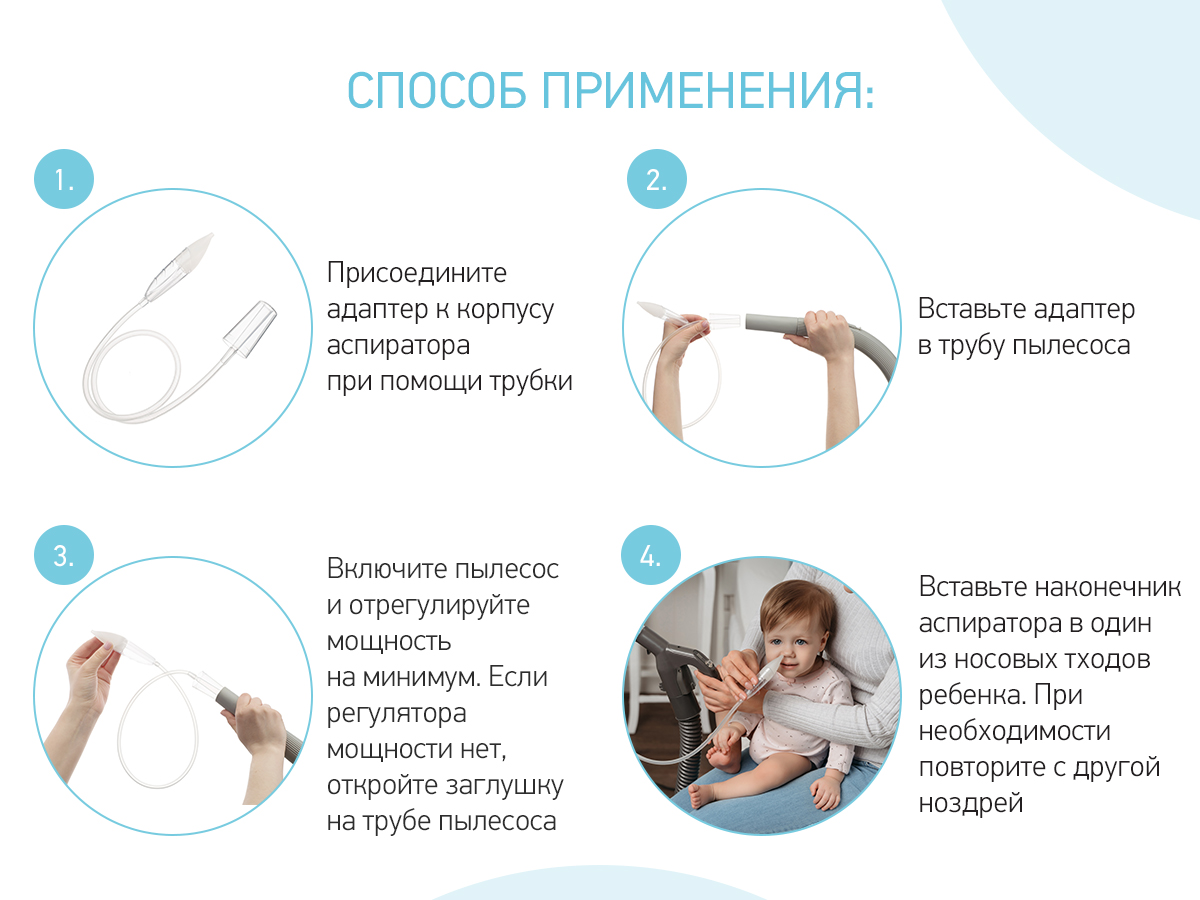 СПОСОБ ПРИМЕНЕНИЯ:

1.

Присоедините адаптер к корпусу аспиратора при помощи трубки

2.

Вставьте адаптер в трубу пылесоса

3.

Включите пылесос и отрегулируйте мощность на минимум. Если регулятора мощности нет, откройте заглушку на трубе пылесоса

4.

Вставьте наконечник аспиратора в один из носовых тходов ребенка. При необходимости повторите с другой ноздрей