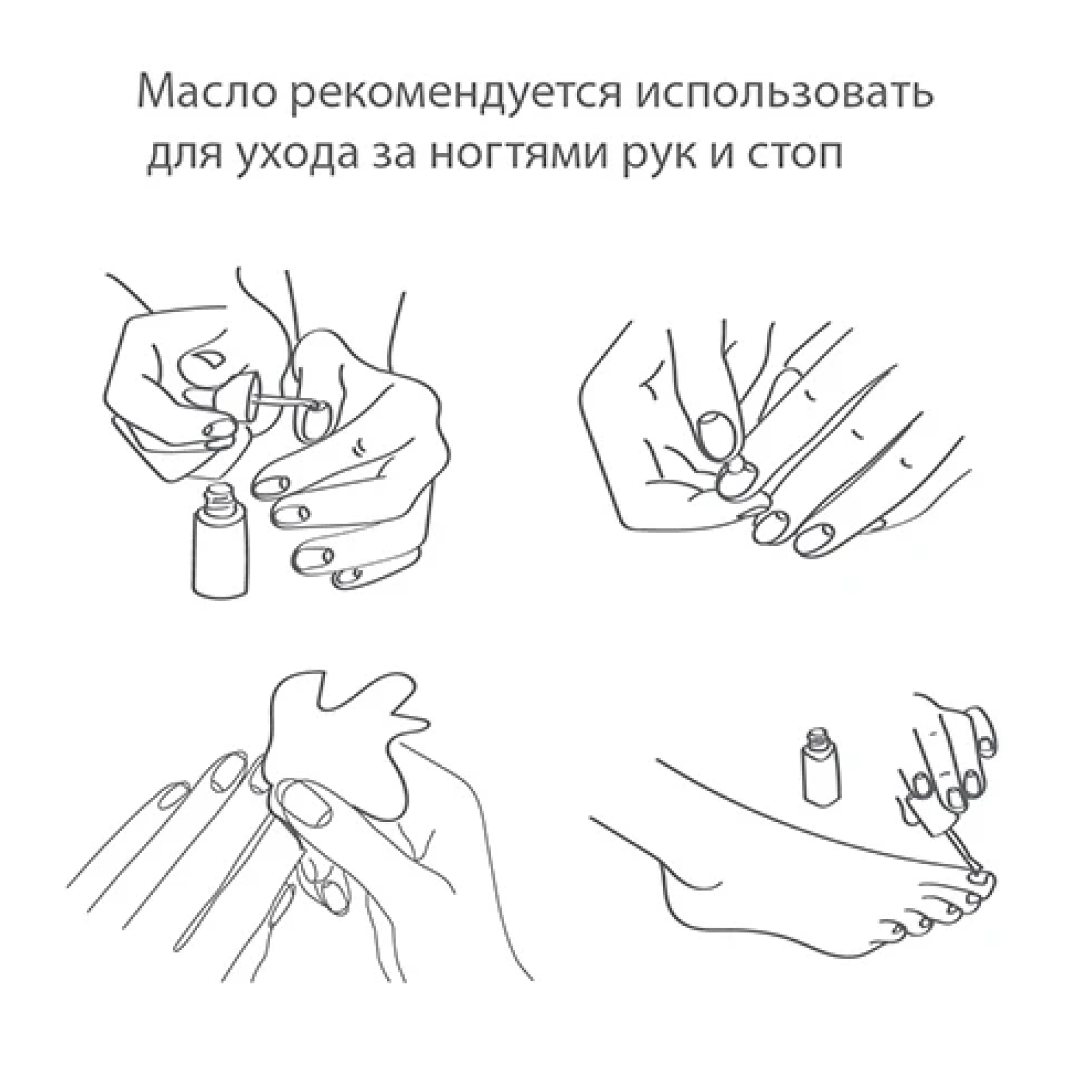 Масло рекомендуется использовать для ухода за ногтями рук и стоп