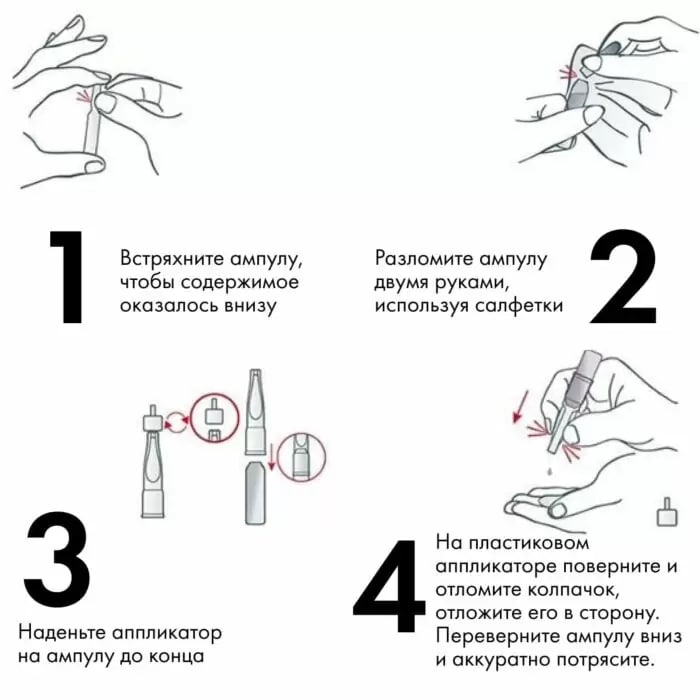 1

Встряхните ампулу, чтобы содержимое оказалось внизу

Разломите ампулу двумя руками, используя салфетки

2

3

Наденьте аппликатор на ампулу до конца

4

На пластиковом аппликаторе поверните и отломите колпачок, отложите его в сторону. Переверните ампулу вниз и аккуратно потрясите.